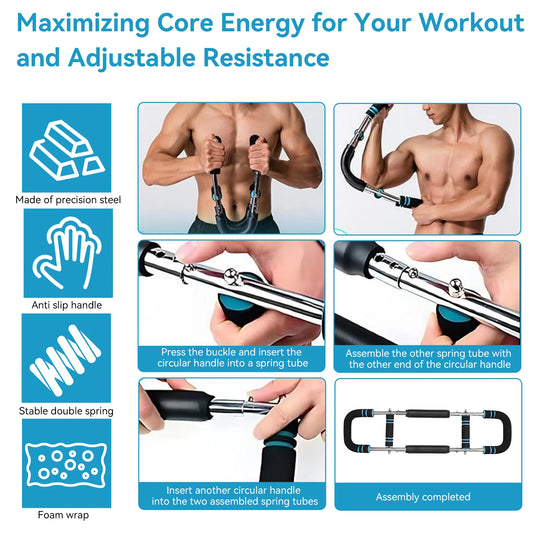 Maximizing Core Energy for Your Workout and Adjustable Resistance

Made of precision steel

Anti slip handle

Stable double spring

Foam wrap

Press the buckle and insert the circular handle into a spring tube

Assemble the other spring tube with the other end of the circular handle

Insert another circular handle into the two assembled spring tubes

Assembly completed